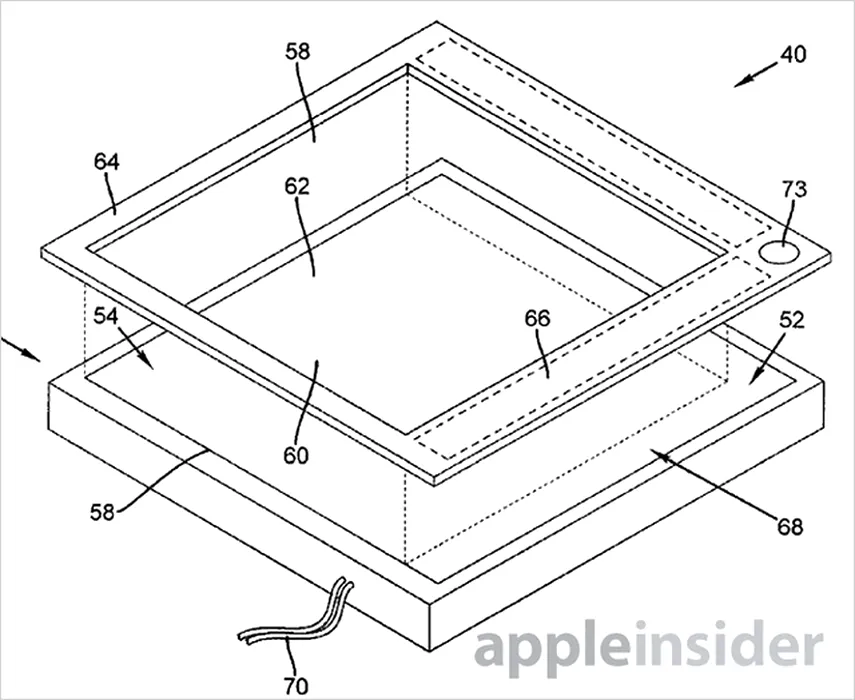 58
40
64
62
73
54
66
52
60
58
68
70
appleinsider