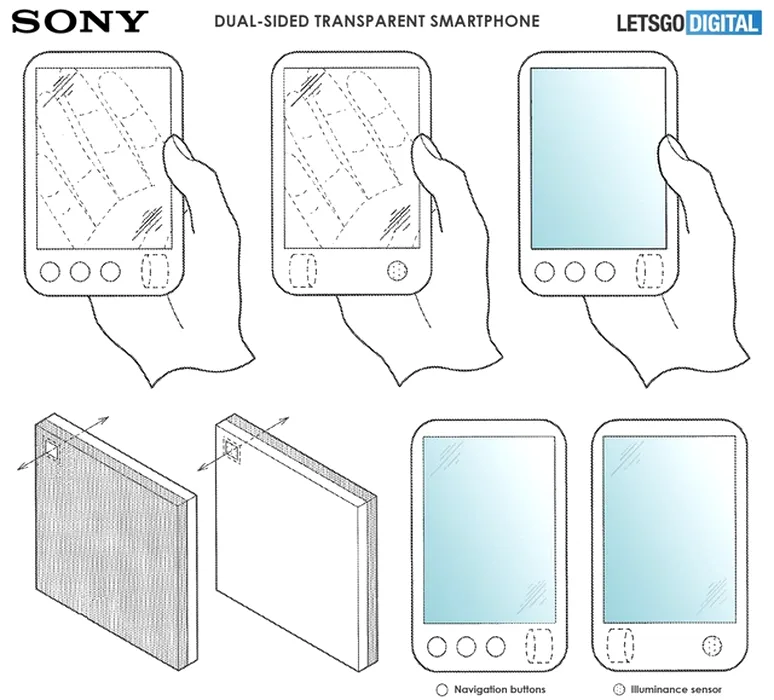 SONY

DUAL-SIDED TRANSPARENT SMARTPHONE

LETSGO DIGITAL

Navigation buttons

Illuminance sensor