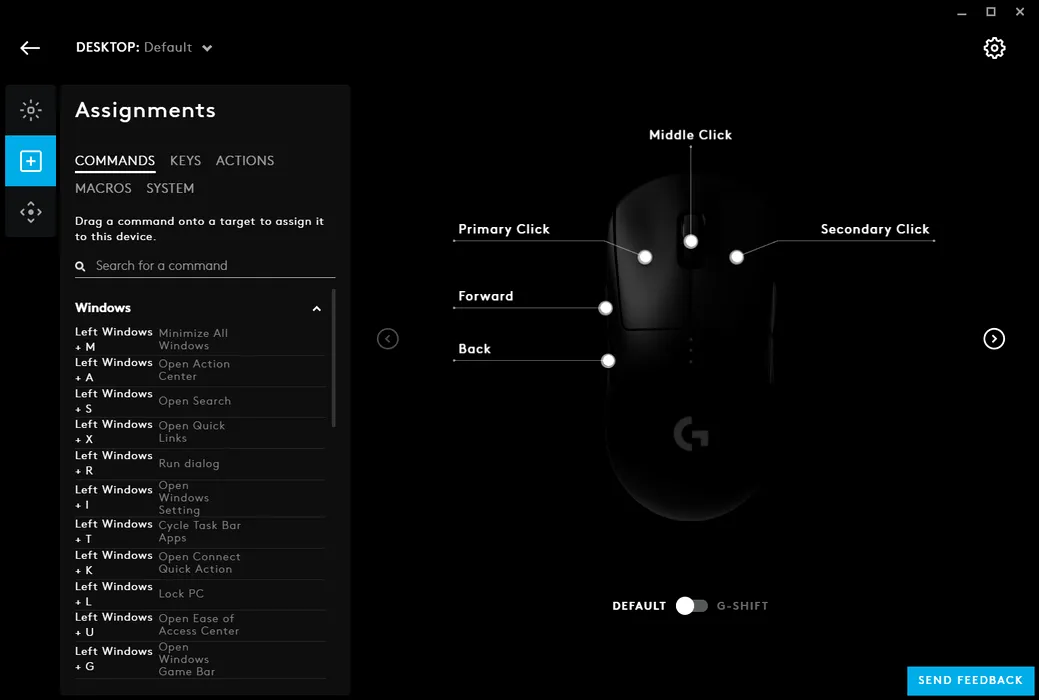 DESKTOP: Default

Assignments

COMMANDS KEYS ACTIONS
MACROS SYSTEM

Drag a command onto a target to assign it to this device.

Search for a command

Windows

| | |
|---|---|
| Left Windows + M | Minimize All Windows |
| Left Windows + A | Open Action Center |
| Left Windows + S | Open Search |
| Left Windows + X | Open Quick Links |
| Left Windows + R | Run dialog |
| Left Windows + I | Open Windows Setting |
| Left Windows + T | Cycle Task Bar Apps |
| Left Windows + K | Open Connect Quick Action |
| Left Windows + L | Lock PC |
| Left Windows + U | Open Ease of Access Center |
| Left Windows + G | Open Windows Game Bar |

Middle Click
Primary Click
Secondary Click
Forward
Back

DEFAULT G-SHIFT

SEND FEEDBACK